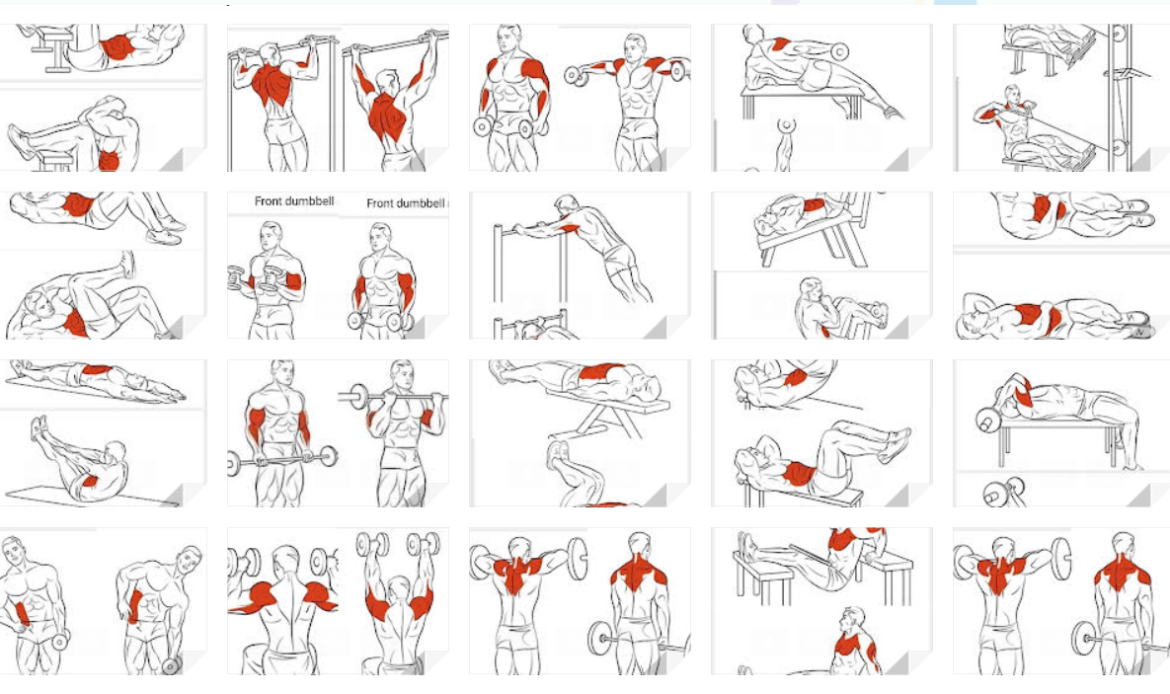 Front dumbbell

Front dumbbell